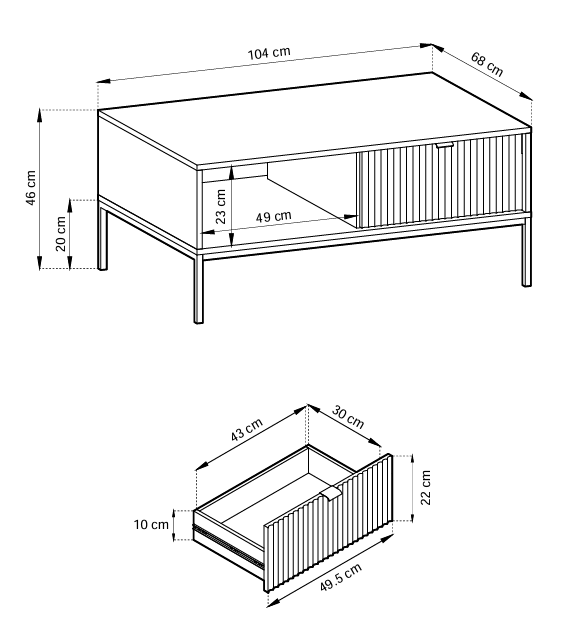 104 cm
68 cm
46 cm
20 cm
23 cm
49 cm

43 cm
30 cm
22 cm
10 cm
49.5 cm