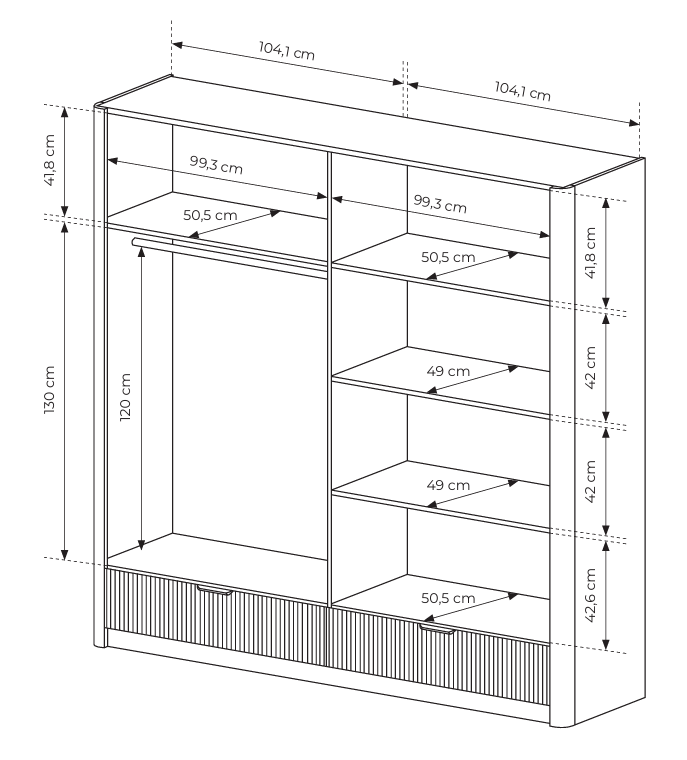 104,1 cm
104,1 cm
41,8 cm
99,3 cm
99,3 cm
50,5 cm
50,5 cm
41,8 cm
130 cm
120 cm
49 cm
42 cm
49 cm
42 cm
50,5 cm
42,6 cm