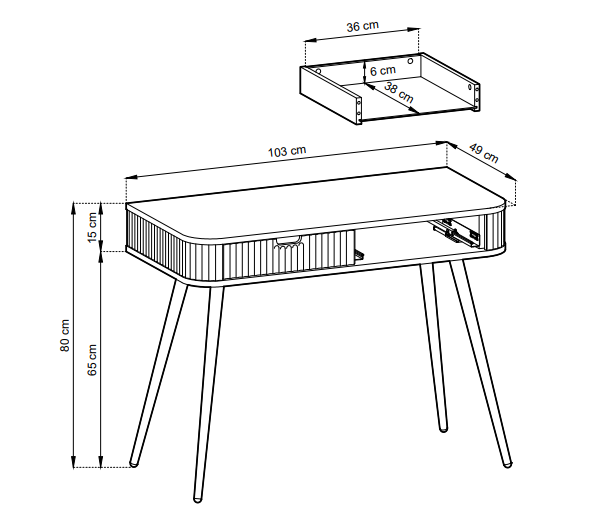 36 cm
6 cm
38 cm
103 cm
49 cm
15 cm
80 cm
65 cm